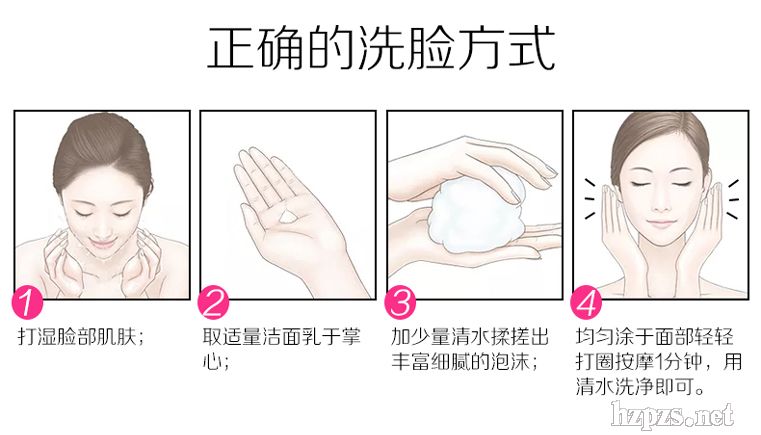 正确的洗脸方式

1
打湿脸部肌肤;

2
取适量洁面乳于掌心;

3
加少量清水揉搓出丰富细腻的泡沫;

4
均匀涂于面部轻轻打圈按摩1分钟，用清水洗净即可。

hzpzs.net