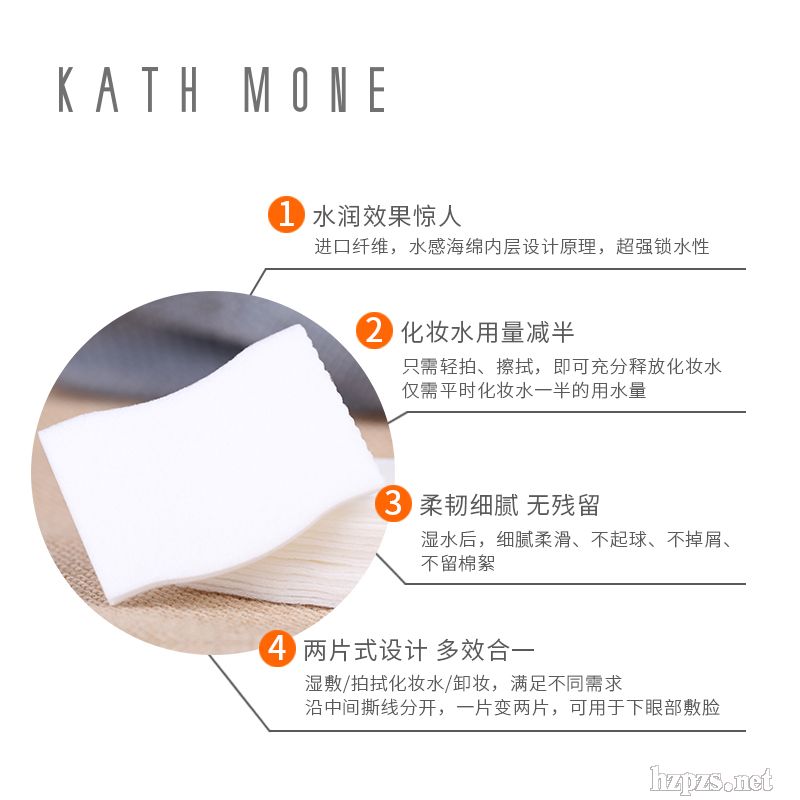 KATH MONE

1 水润效果惊人
进口纤维，水感海绵内层设计原理，超强锁水性

2 化妆水用量减半
只需轻拍、擦拭，即可充分释放化妆水
仅需平时化妆水一半的用水量

3 柔韧细腻 无残留
湿水后，细腻柔滑、不起球、不掉屑、不留棉絮

4 两片式设计 多效合一
湿敷/拍拭化妆水/卸妆，满足不同需求
沿中间撕线分开，一片变两片，可用于下眼部敷脸

hzpzs.net