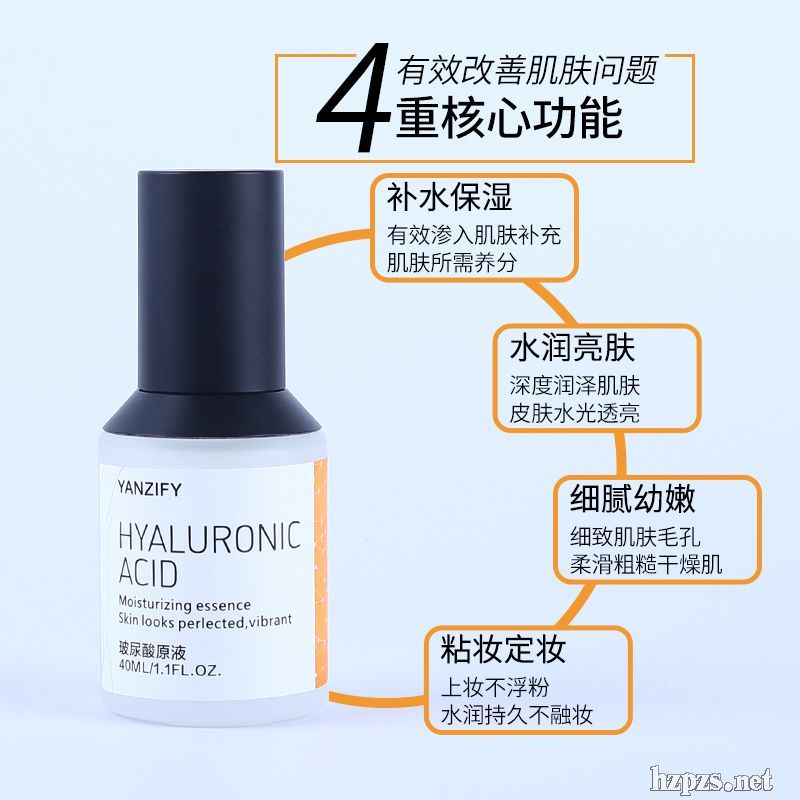 4 有效改善肌肤问题
重核心功能

补水保湿
有效渗入肌肤补充
肌肤所需养分

水润亮肤
深度润泽肌肤
皮肤水光透亮

细腻幼嫩
细致肌肤毛孔
柔滑粗糙干燥肌

粘妆定妆
上妆不浮粉
水润持久不融妆

YANZIFY
HYALURONIC ACID
Moisturizing essence
Skin looks perlected,vibrant
玻尿酸原液
40ML/1.1FL.OZ.

hzpzs.net