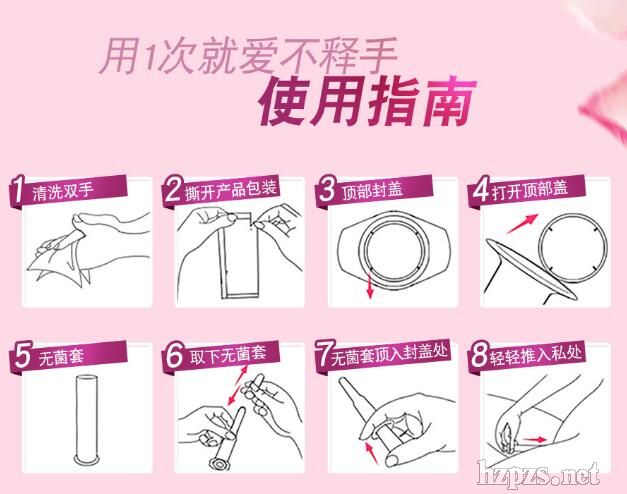 用1次就爱不释手
使用指南

1 清洗双手

2 撕开产品包装

3 顶部封盖

4 打开顶部盖

5 无菌套

6 取下无菌套

7 无菌套顶入封盖处

8 轻轻推入私处

hzpzs.net